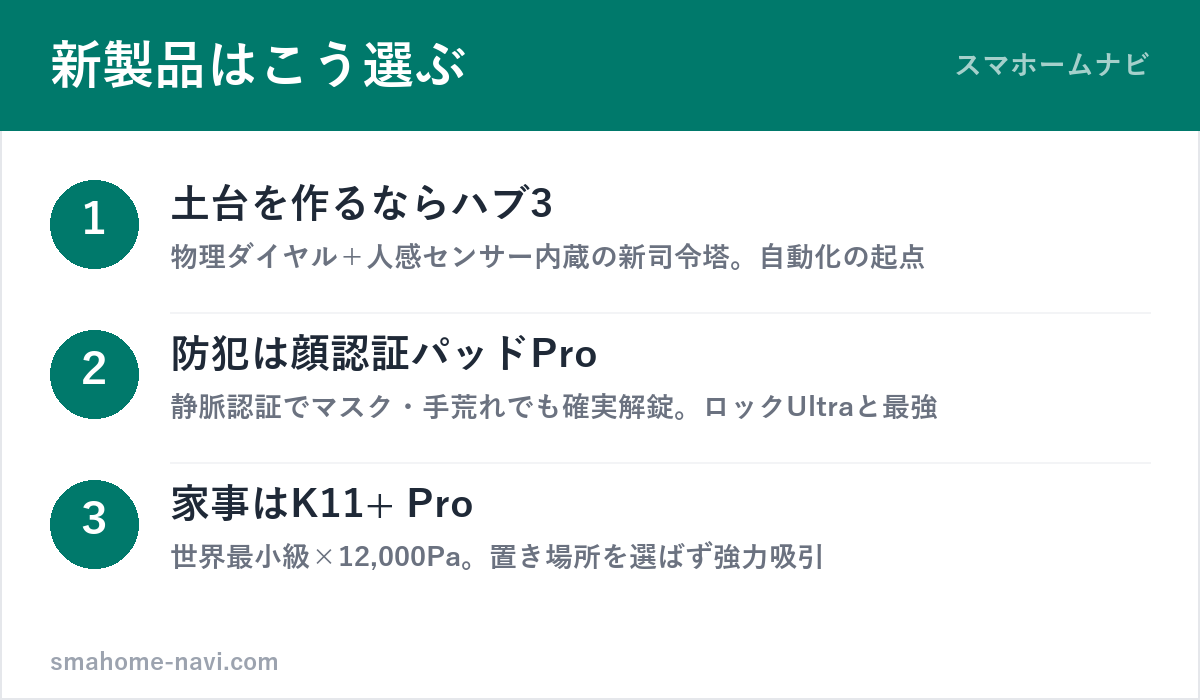 新製品はこう選ぶ

スマホームナビ

1

土台を作るならハブ3

物理ダイヤル＋人感センサー内蔵の新司令塔。自動化の起点

2

防犯は顔認証パッドPro

静脈認証でマスク・手荒れでも確実解錠。ロックUltraと最強

3

家事はK11+ Pro

世界最小級×12,000Pa。置き場所を選ばず強力吸引

smahome-navi.com