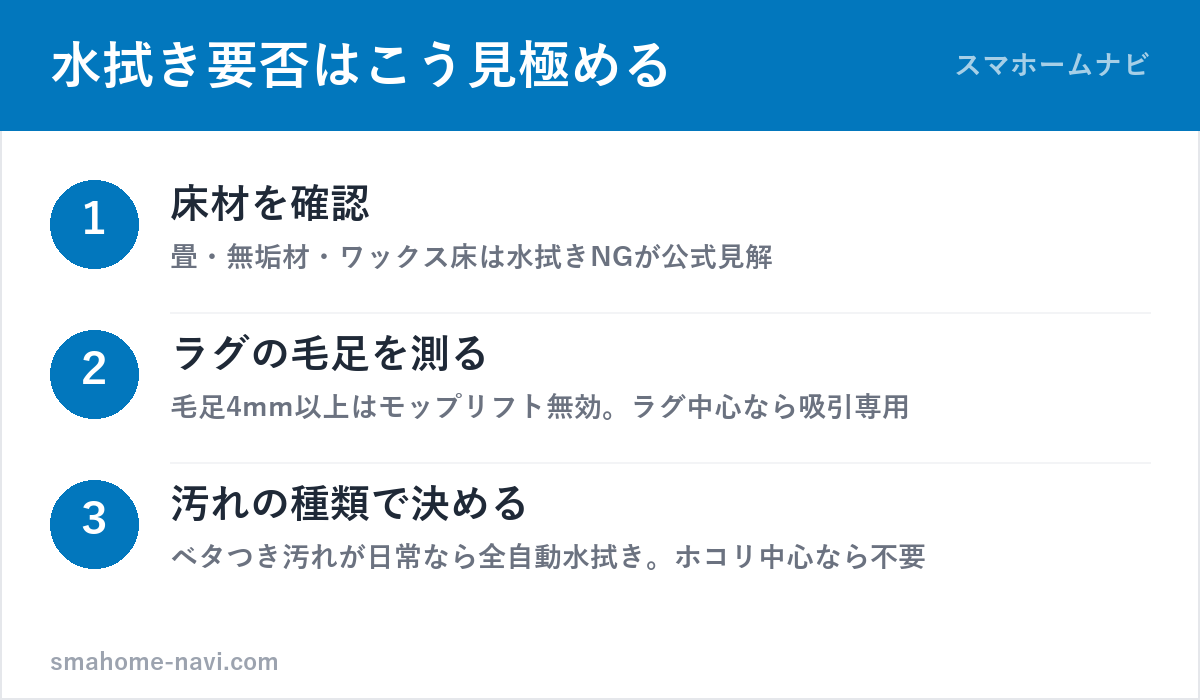 水拭き要否はこう見極める

スマホームナビ

1

床材を確認

畳・無垢材・ワックス床は水拭きNGが公式見解

2

ラグの毛足を測る

毛足4mm以上はモップリフト無効。ラグ中心なら吸引専用

3

汚れの種類で決める

ベタつき汚れが日常なら全自動水拭き。ホコリ中心なら不要

smahome-navi.com