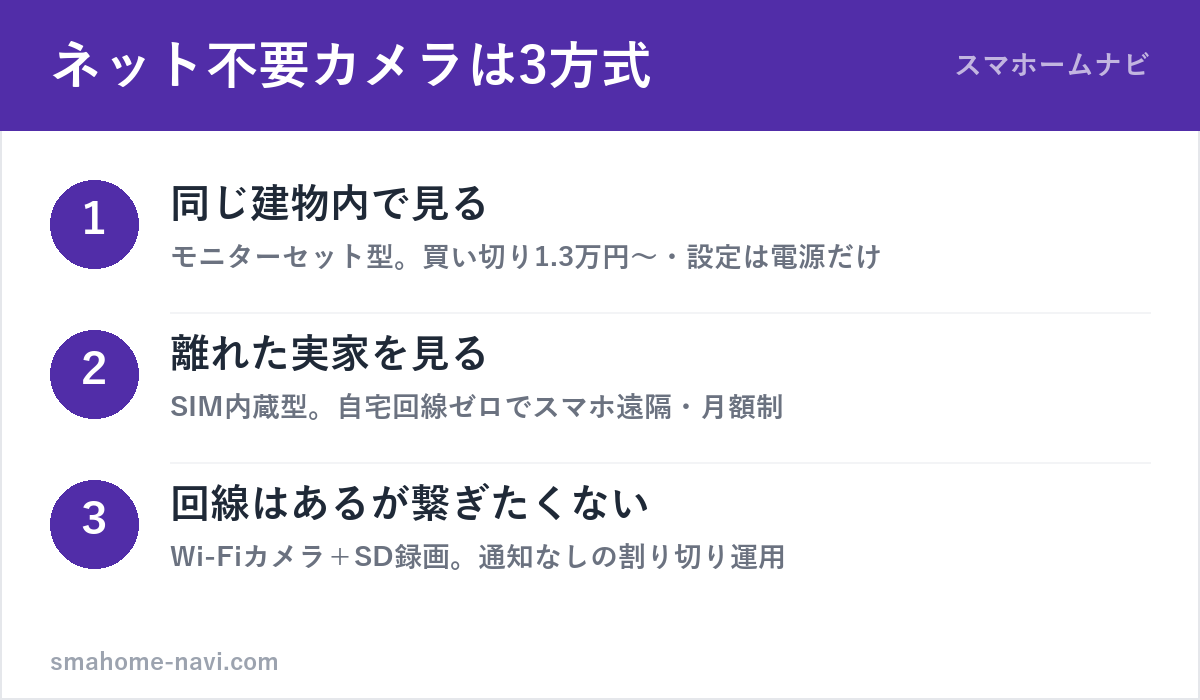 ネット不要カメラは3方式

スマホームナビ

1

同じ建物内で見る

モニターセット型。買い切り1.3万円〜・設定は電源だけ

2

離れた実家を見る

SIM内蔵型。自宅回線ゼロでスマホ遠隔・月額制

3

回線はあるが繋ぎたくない

Wi-Fiカメラ＋SD録画。通知なしの割り切り運用

smahome-navi.com