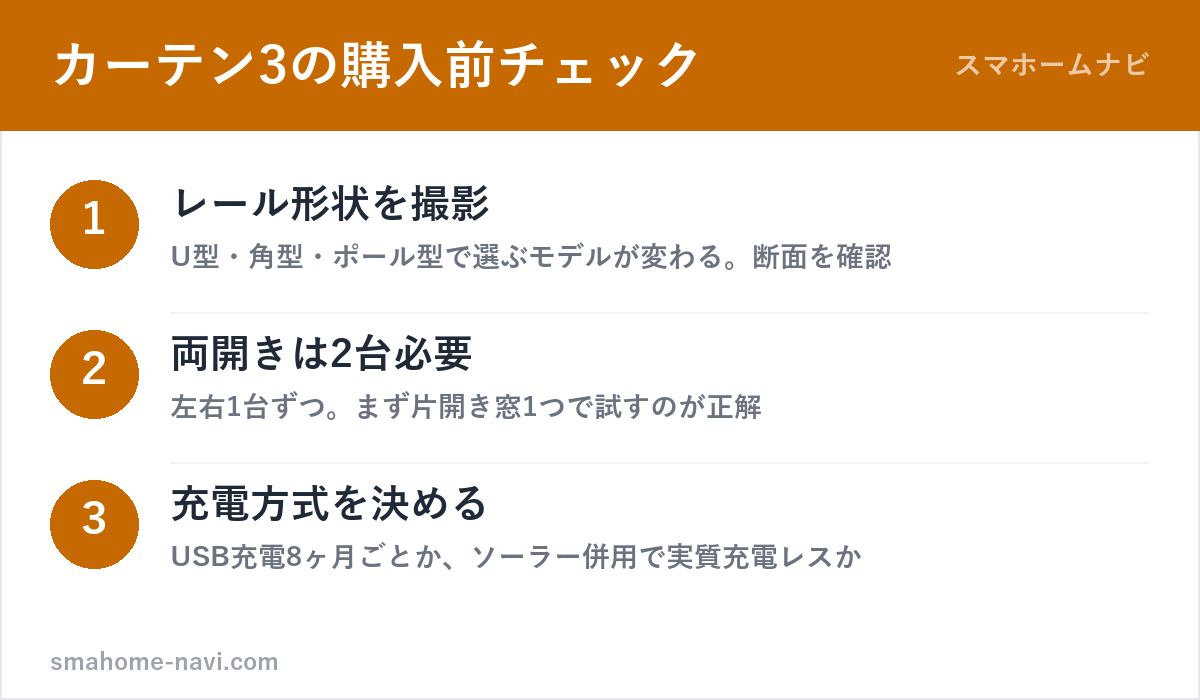 カーテン3の購入前チェック

スマホームナビ

1

レール形状を撮影

U型・角型・ポール型で選ぶモデルが変わる。断面を確認

2

両開きは2台必要

左右1台ずつ。まず片開き窓1つで試すのが正解

3

充電方式を決める

USB充電8ヶ月ごとか、ソーラー併用で実質充電レスか

smahome-navi.com