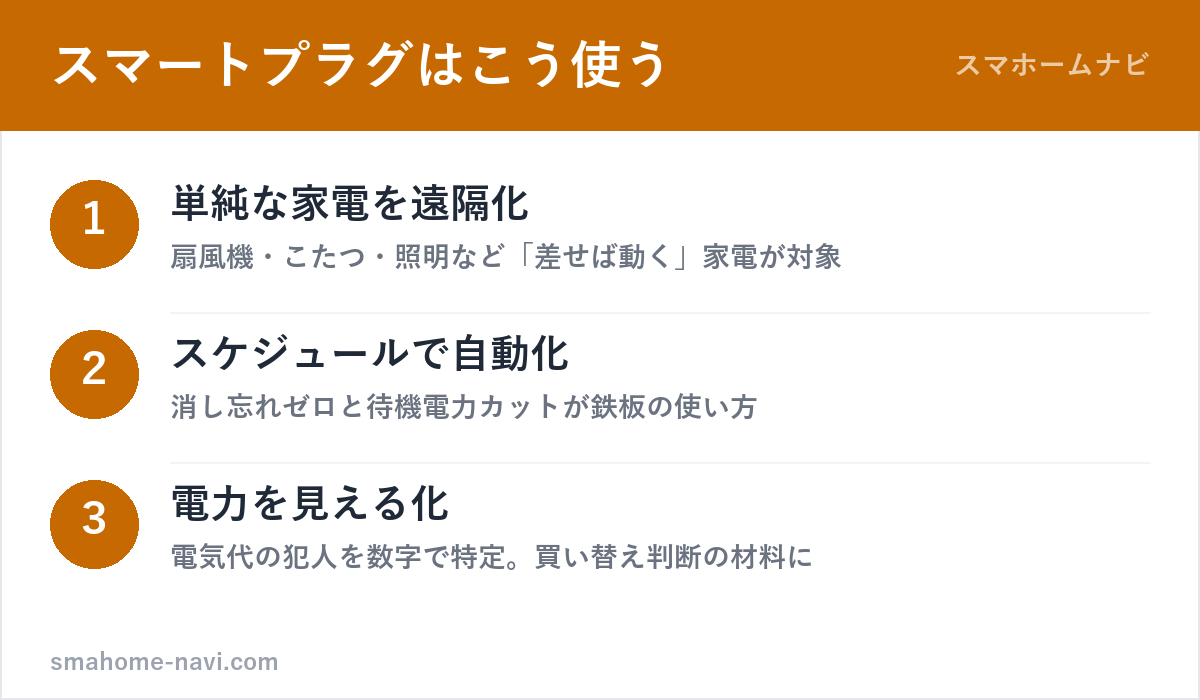 スマートプラグはこう使う

スマホームナビ

1

単純な家電を遠隔化

扇風機・こたつ・照明など「差せば動く」家電が対象

2

スケジュールで自動化

消し忘れゼロと待機電力カットが鉄板の使い方

3

電力を見える化

電気代の犯人を数字で特定。買い替え判断の材料に

smahome-navi.com